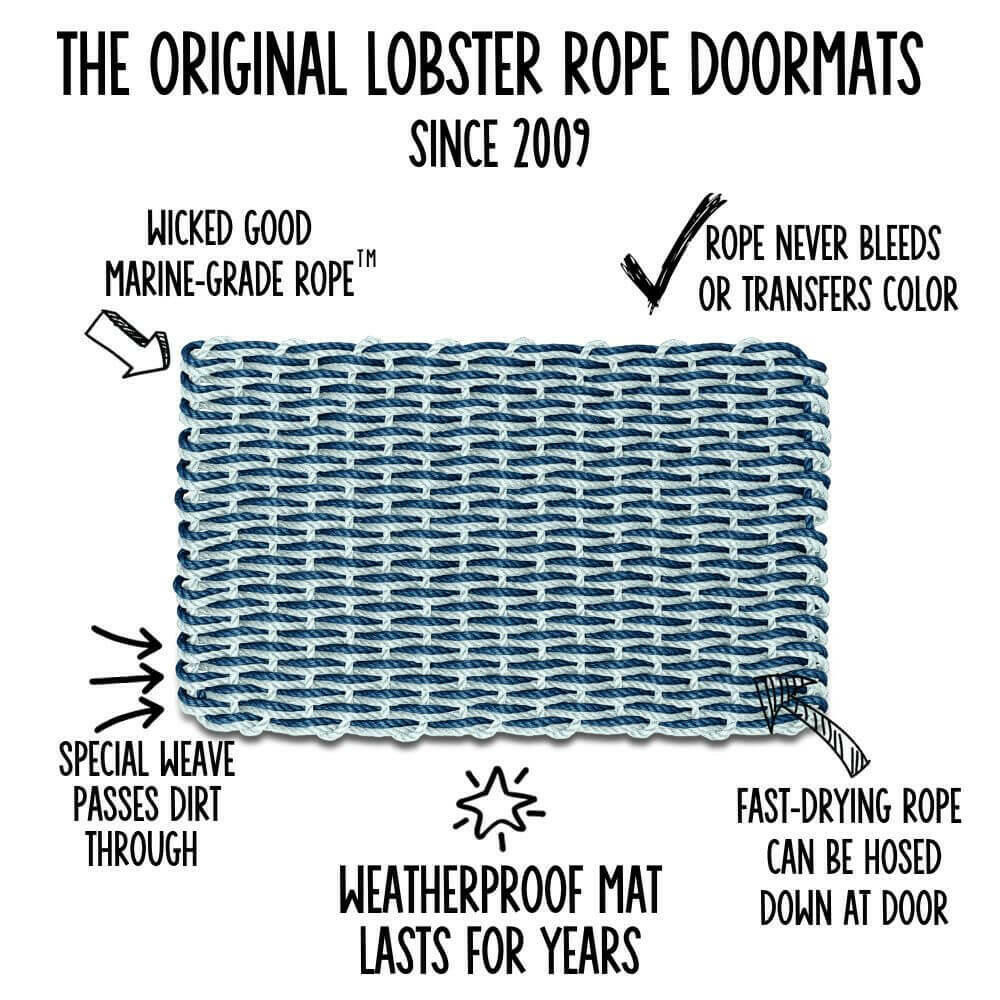 THE ORIGINAL LOBSTER ROPE DOORMATS
SINCE 2009

WICKED GOOD MARINE-GRADE ROPE™

ROPE NEVER BLEEDS OR TRANSFERS COLOR

SPECIAL WEAVE PASSES DIRT THROUGH

WEATHERPROOF MAT LASTS FOR YEARS

FAST-DRYING ROPE CAN BE HOSED DOWN AT DOOR