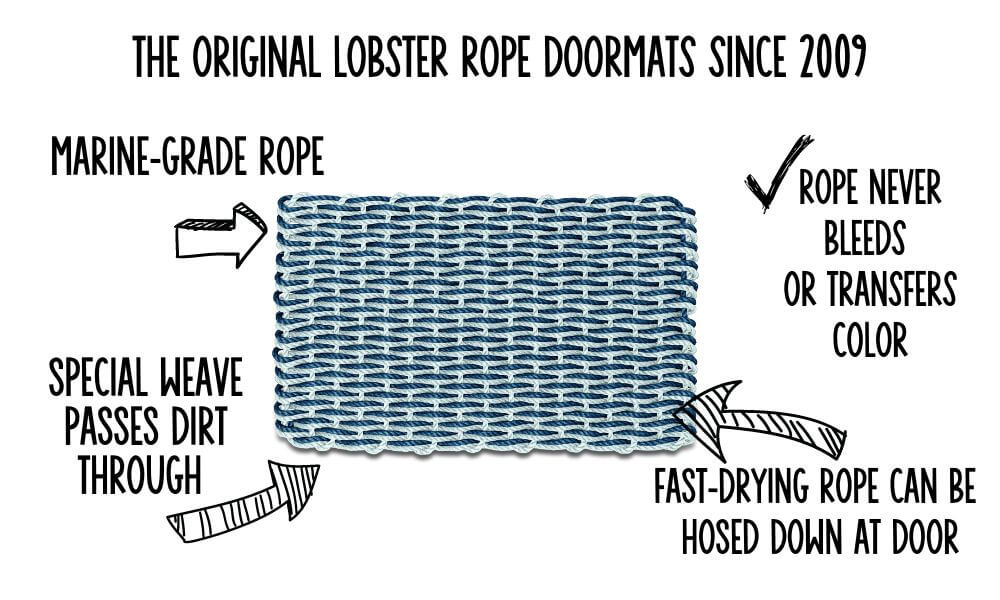 THE ORIGINAL LOBSTER ROPE DOORMATS SINCE 2009

MARINE-GRADE ROPE

ROPE NEVER BLEEDS OR TRANSFERS COLOR

SPECIAL WEAVE PASSES DIRT THROUGH

FAST-DRYING ROPE CAN BE HOSED DOWN AT DOOR